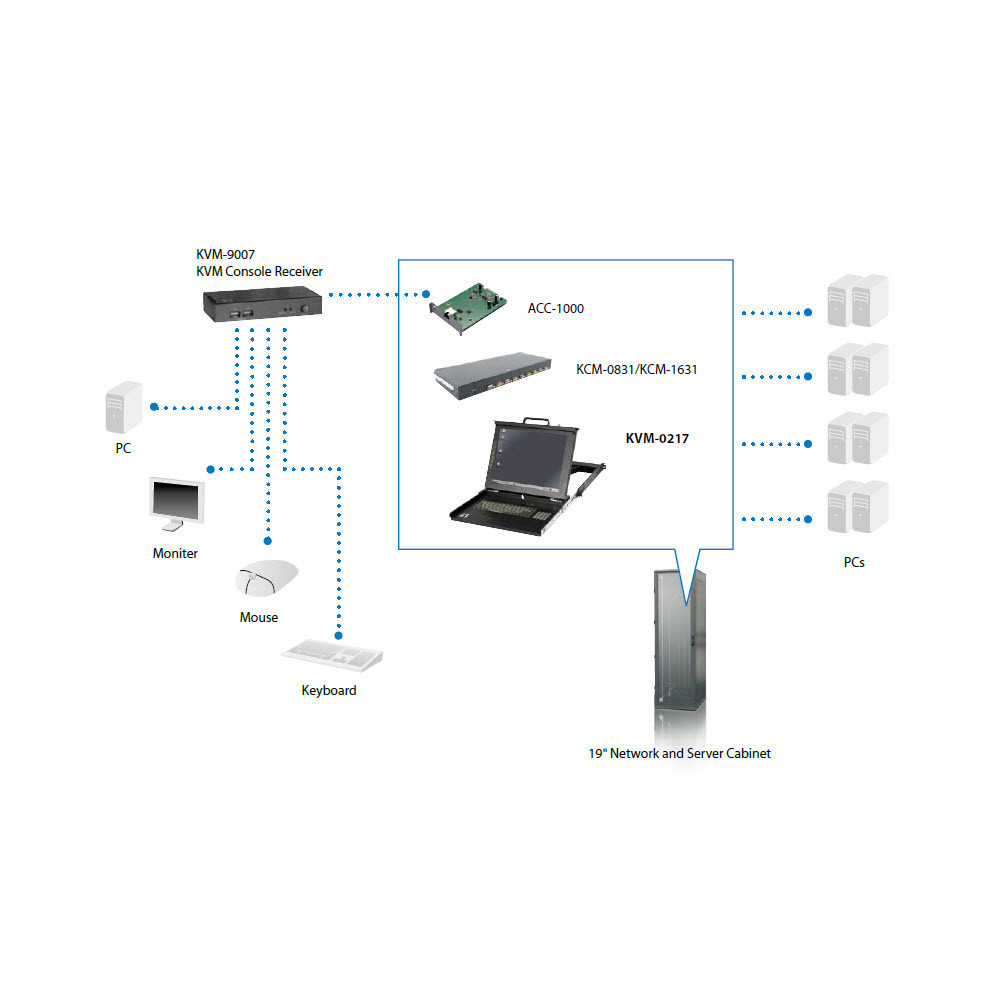 KVM-9007
KVM Console Receiver

ACC-1000

KCM-0831/KCM-1631

KVM-0217

PC

Moniter

Mouse

Keyboard

PCs

19" Network and Server Cabinet